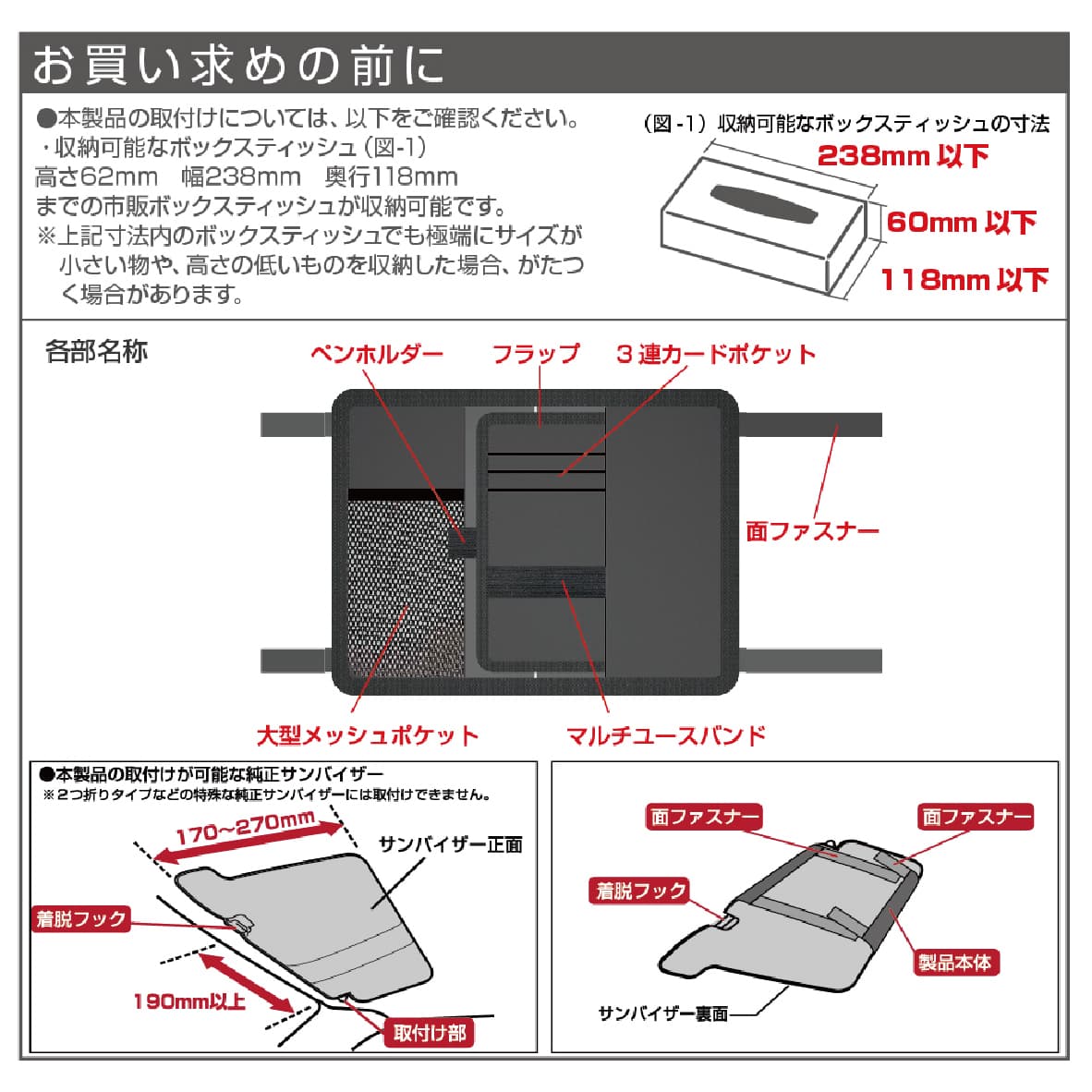 お買い求めの前に

●本製品の取付けについては、以下をご確認ください。
・収納可能なボックスティッシュ（図-1）
高さ62mm　幅238mm　奥行118mm
までの市販ボックスティッシュが収納可能です。
※上記寸法内のボックスティッシュでも極端にサイズが小さい物や、高さの低いものを収納した場合、がたつく場合があります。

（図-1）収納可能なボックスティッシュの寸法
238mm 以下
60mm 以下
118mm 以下

各部名称
ペンホルダー
フラップ
３連カードポケット
面ファスナー
大型メッシュポケット
マルチユースバンド

●本製品の取付けが可能な純正サンバイザー
※２つ折りタイプなどの特殊な純正サンバイザーには取付けできません。
170~270mm
サンバイザー正面
着脱フック
190mm以上
取付け部

面ファスナー
面ファスナー
着脱フック
製品本体
サンバイザー裏面